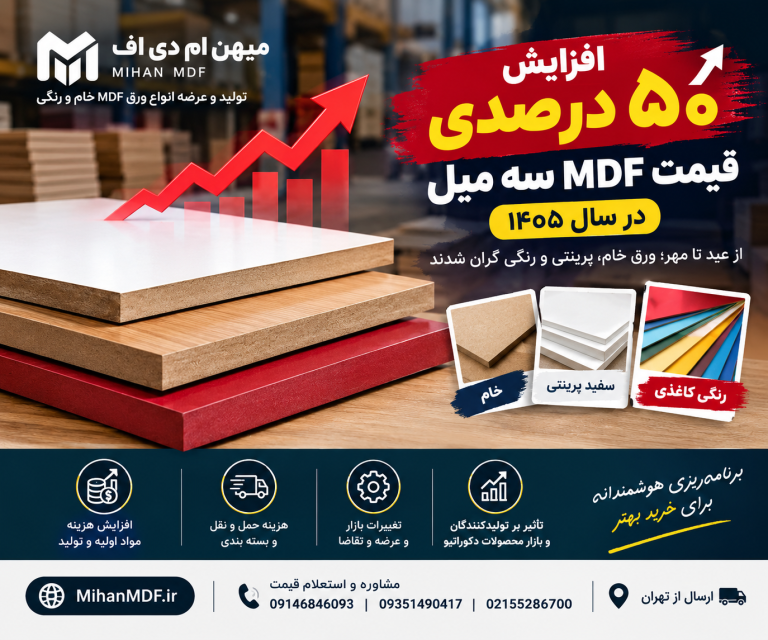 میهن ام دی اف
MIHAN MDF
تولید و عرضه انواع ورق MDF خام و رنگی

افزایش
۵۰ درصدی
قیمت MDF سه میل
در سال ۱۴۰۵
از عید تا مهر؛ ورق خام، پرینتی و رنگی گران شدند

رنگی کاغذی
سفید پرینتی
خام

برنامه‌ریزی هوشمندانه
برای خرید بهتر

تأثیر بر تولیدکنندگان
و بازار محصولات دکوراتیو

تغییرات بازار
و عرضه و تقاضا

هزینه حمل و نقل
و بسته بندی

افزایش هزینه
مواد اولیه و تولید

ارسال از تهران

مشاوره و استعلام قیمت
02155286700 | 09351490417 | 09146846093

MihanMDF.ir